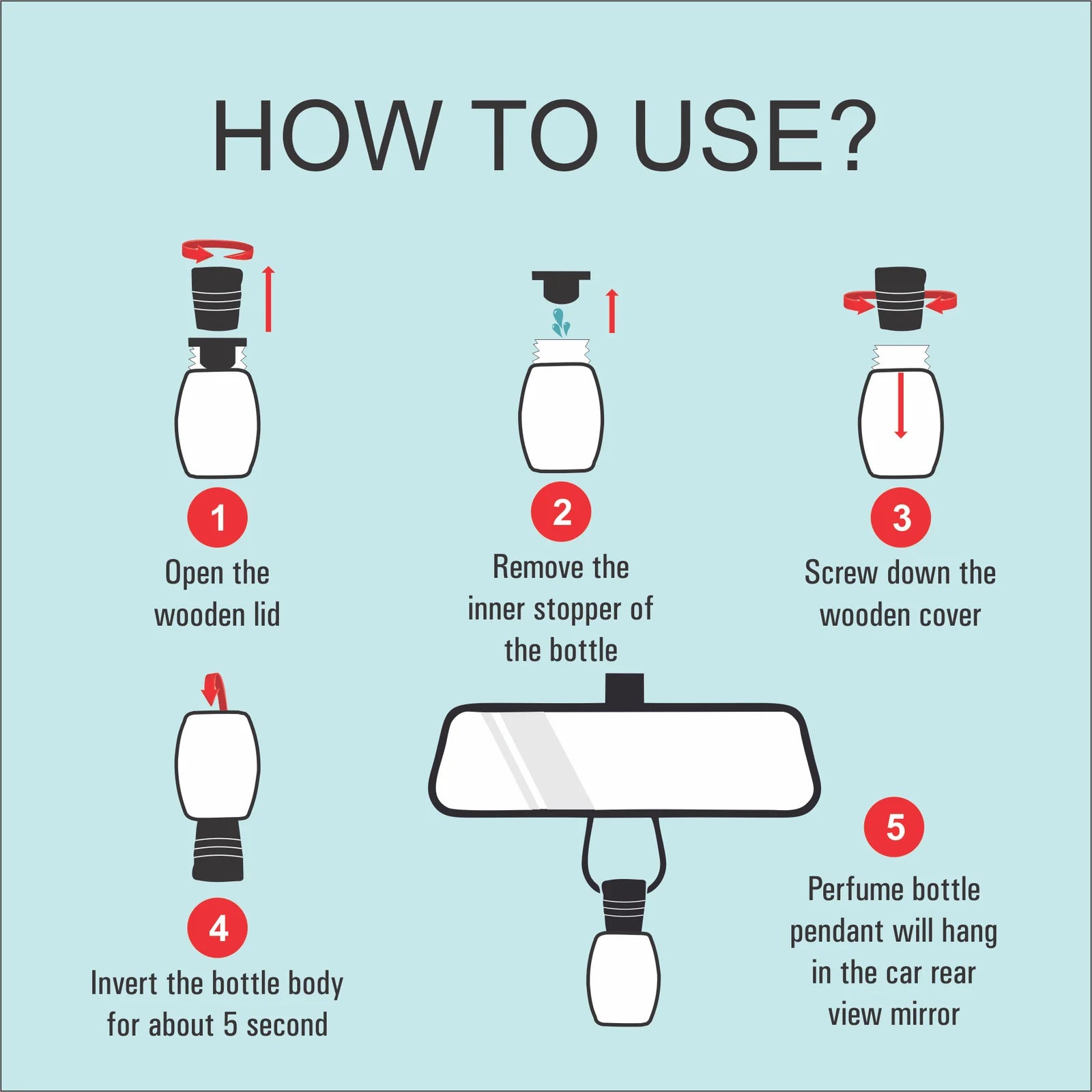 HOW TO USE?

1
Open the wooden lid

2
Remove the inner stopper of the bottle

3
Screw down the wooden cover

4
Invert the bottle body for about 5 second

5
Perfume bottle pendant will hang in the car rear view mirror